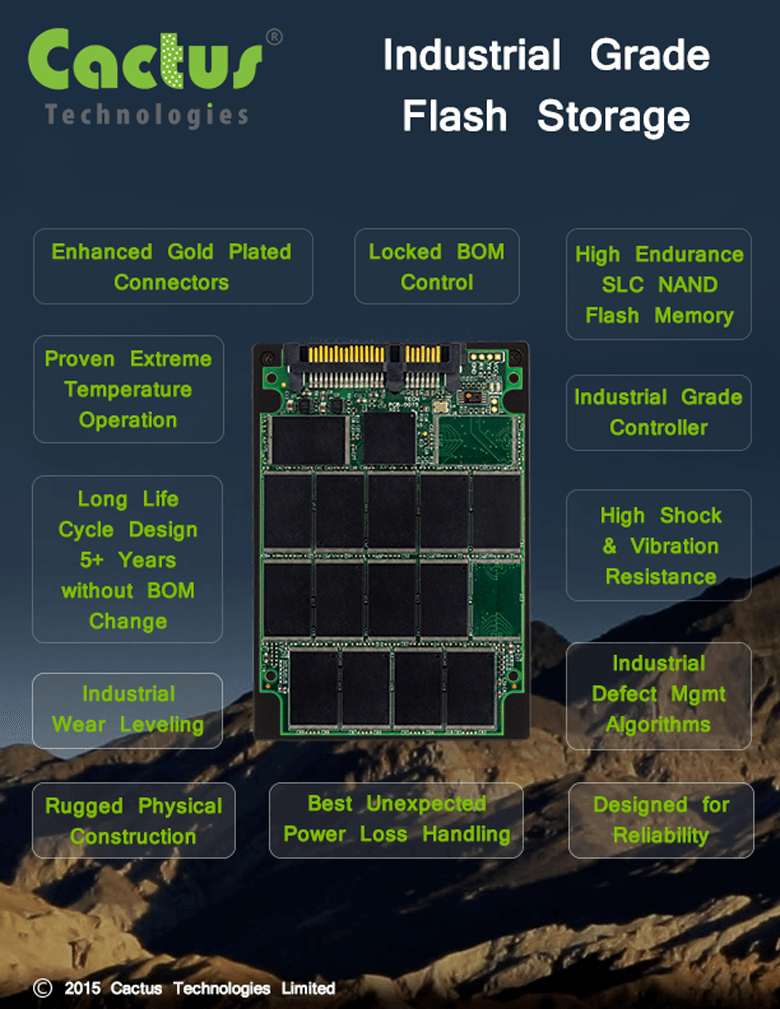 Cactus®
Technologies

Industrial Grade Flash Storage

Enhanced Gold Plated Connectors

Locked BOM Control

High Endurance SLC NAND Flash Memory

Proven Extreme Temperature Operation

Industrial Grade Controller

Long Life Cycle Design 5+ Years without BOM Change

High Shock & Vibration Resistance

Industrial Wear Leveling

Industrial Defect Mgmt Algorithms

Rugged Physical Construction

Best Unexpected Power Loss Handling

Designed for Reliability

© 2015 Cactus Technologies Limited